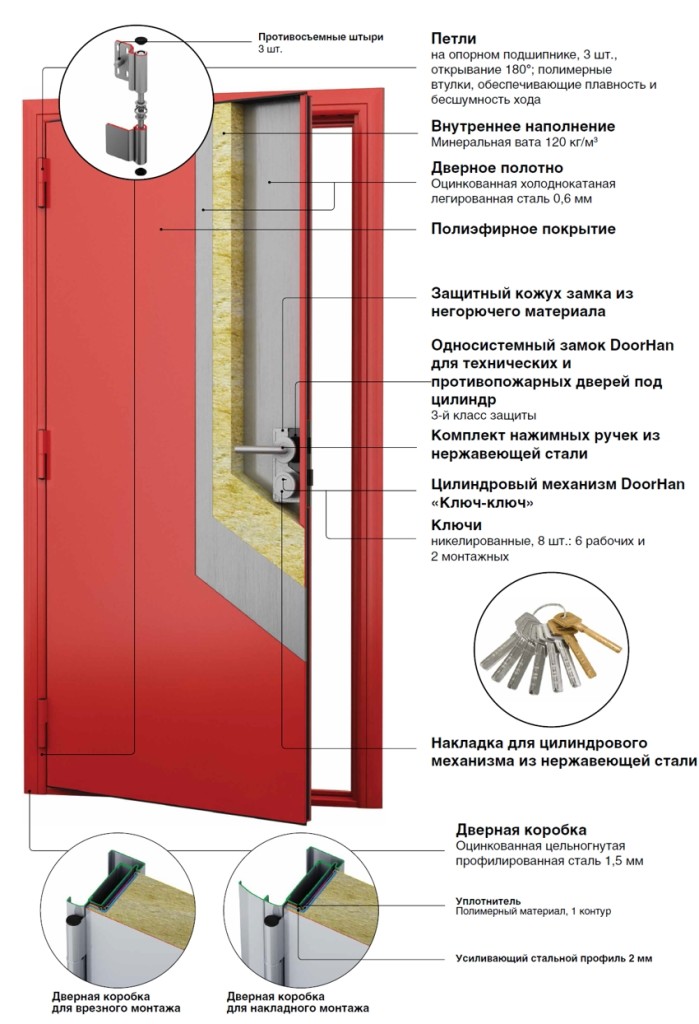 Противосъемные штыри
3 шт.

Петли
на опорном подшипнике, 3 шт., открывание 180°; полимерные втулки, обеспечивающие плавность и бесшумность хода

Внутреннее наполнение
Минеральная вата 120 кг/м³

Дверное полотно
Оцинкованная холоднокатаная легированная сталь 0,6 мм

Полиэфирное покрытие

Защитный кожух замка из негорючего материала

Односистемный замок DoorHan для технических и противопожарных дверей под цилиндр
3-й класс защиты

Комплект нажимных ручек из нержавеющей стали

Цилиндровый механизм DoorHan «Ключ-ключ»

Ключи
никелированные, 8 шт.: 6 рабочих и 2 монтажных

Накладка для цилиндрового механизма из нержавеющей стали

Дверная коробка
Оцинкованная цельногнутая профилированная сталь 1,5 мм

Уплотнитель
Полимерный материал, 1 контур

Усиливающий стальной профиль 2 мм

Дверная коробка
для врезного монтажа

Дверная коробка
для накладного монтажа